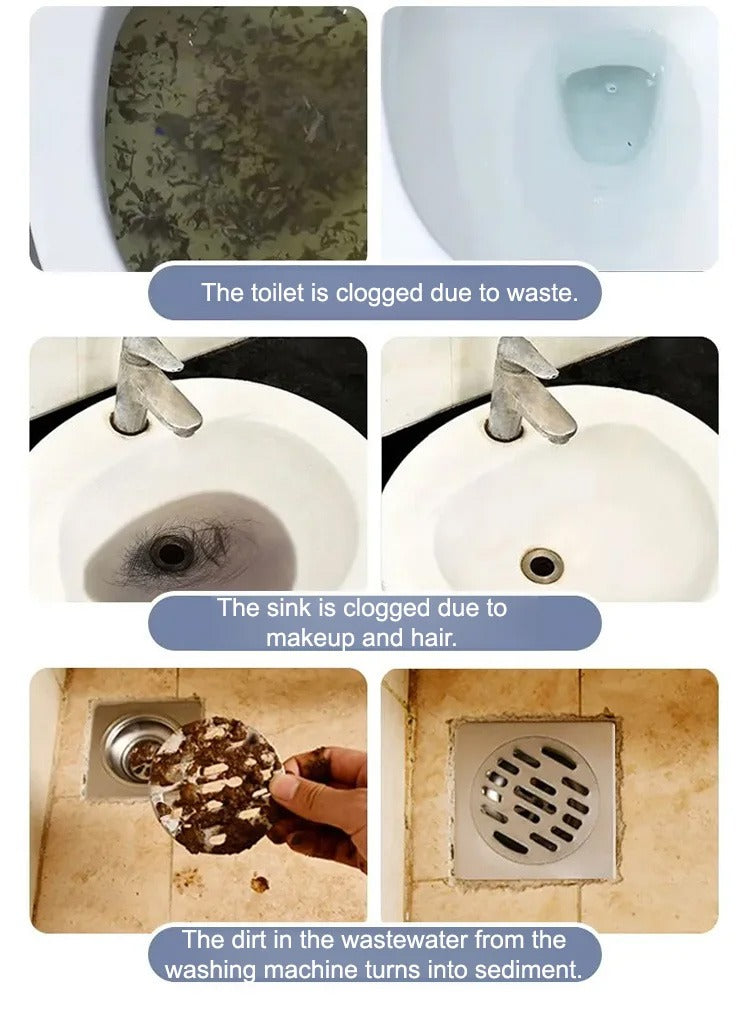 The toilet is clogged due to waste.

The sink is clogged due to makeup and hair.

The dirt in the wastewater from the washing machine turns into sediment.