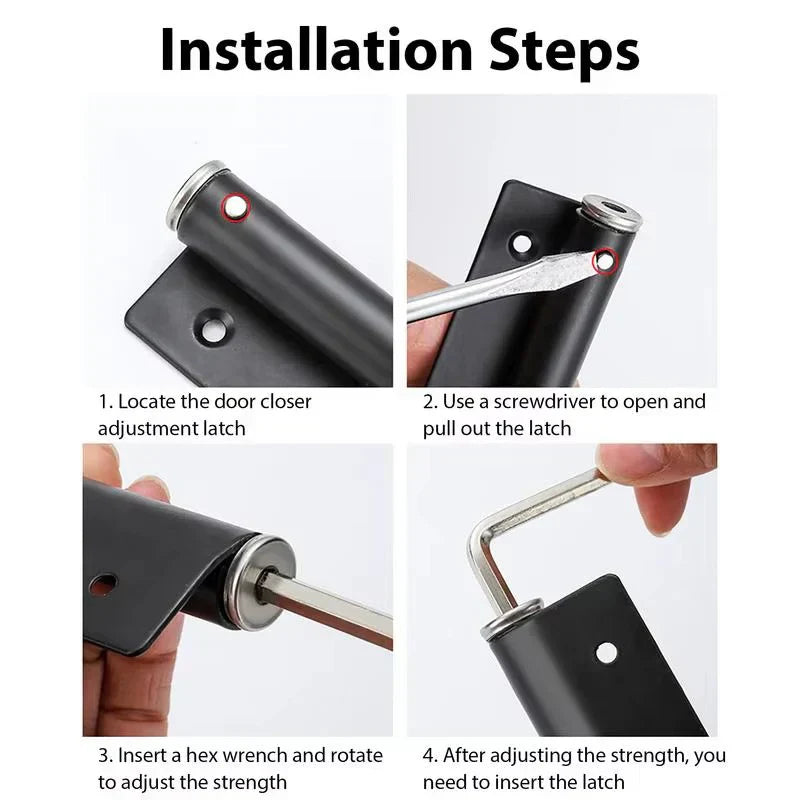 Installation Steps

1. Locate the door closer adjustment latch

2. Use a screwdriver to open and pull out the latch

3. Insert a hex wrench and rotate to adjust the strength

4. After adjusting the strength, you need to insert the latch